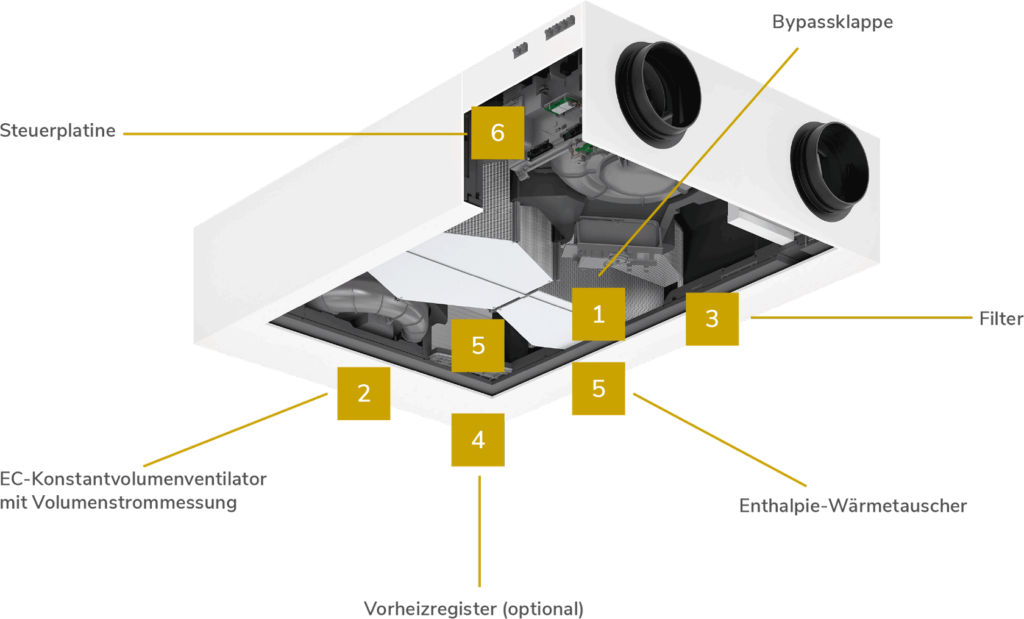 Bypassklappe

Steuerplatine

6

1

3

Filter

5

2

5

4

EC-Konstantvolumenventilator mit Volumenstrommessung

Enthalpie-Wärmetauscher

Vorheizregister (optional)