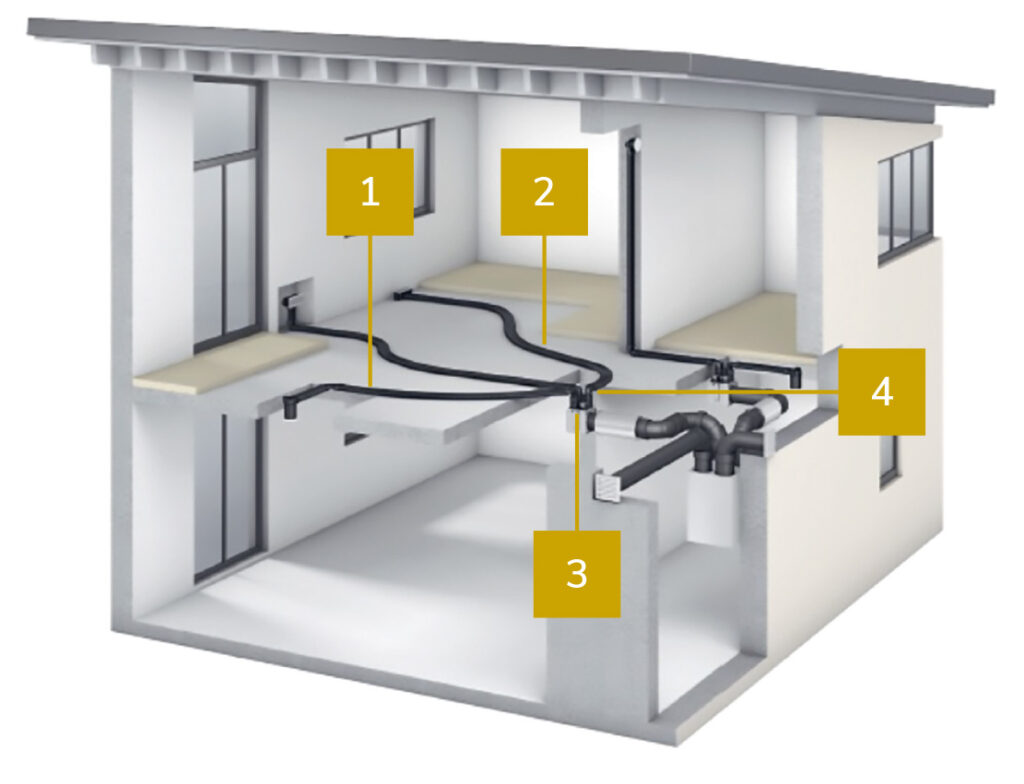 1
2
4
3